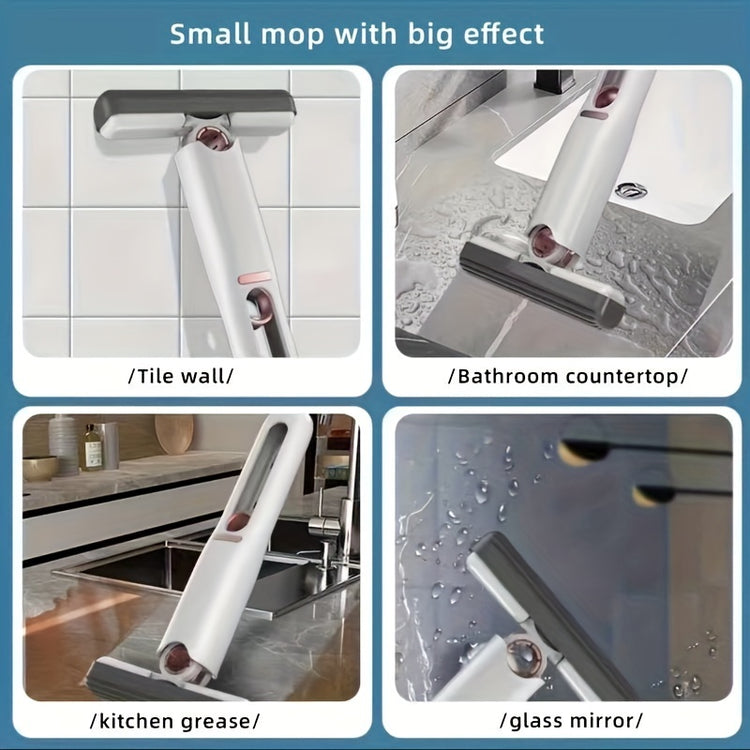 Small mop with big effect

/Tile wall/

/Bathroom countertop/

/kitchen grease/

/glass mirror/